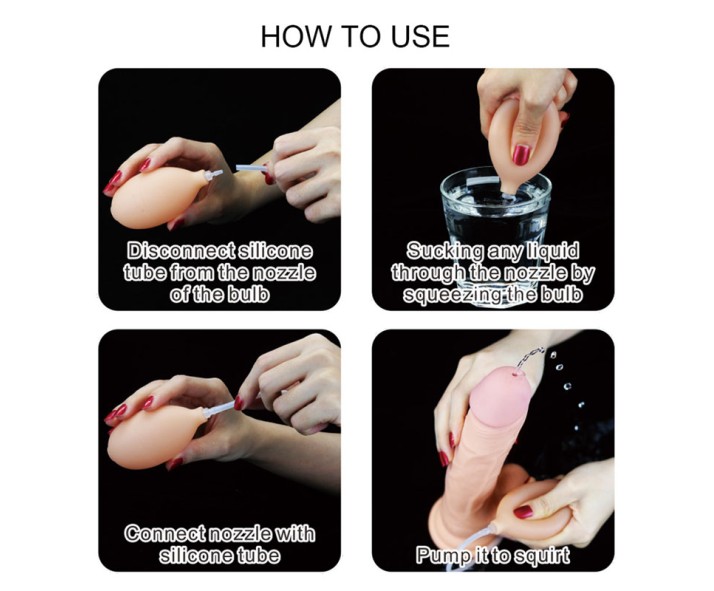 HOW TO USE

Disconnect silicone tube from the nozzle of the bulb

Sucking any liquid through the nozzle by squeezing the bulb

Connect nozzle with silicone tube

Pump it to squirt